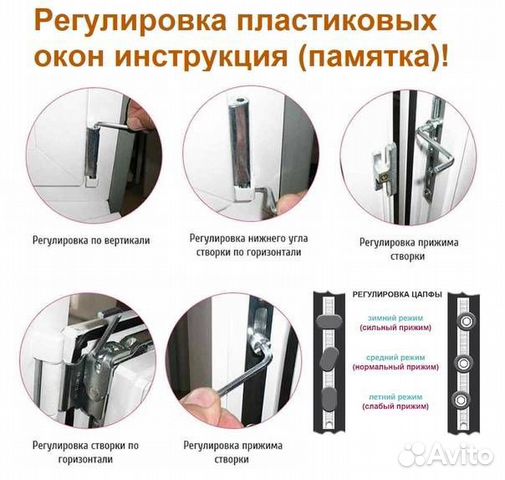 Регулировка пластиковых окон инструкция (памятка)!

Регулировка по вертикали

Регулировка нижнего угла створки по горизонтали

Регулировка прижима створки

Регулировка створки по горизонтали

Регулировка прижима створки

РЕГУЛИРОВКА ЦАПФЫ

зимний режим
(сильный прижим)

средний режим
(нормальный прижим)

летний режим
(слабый прижим)

Avito